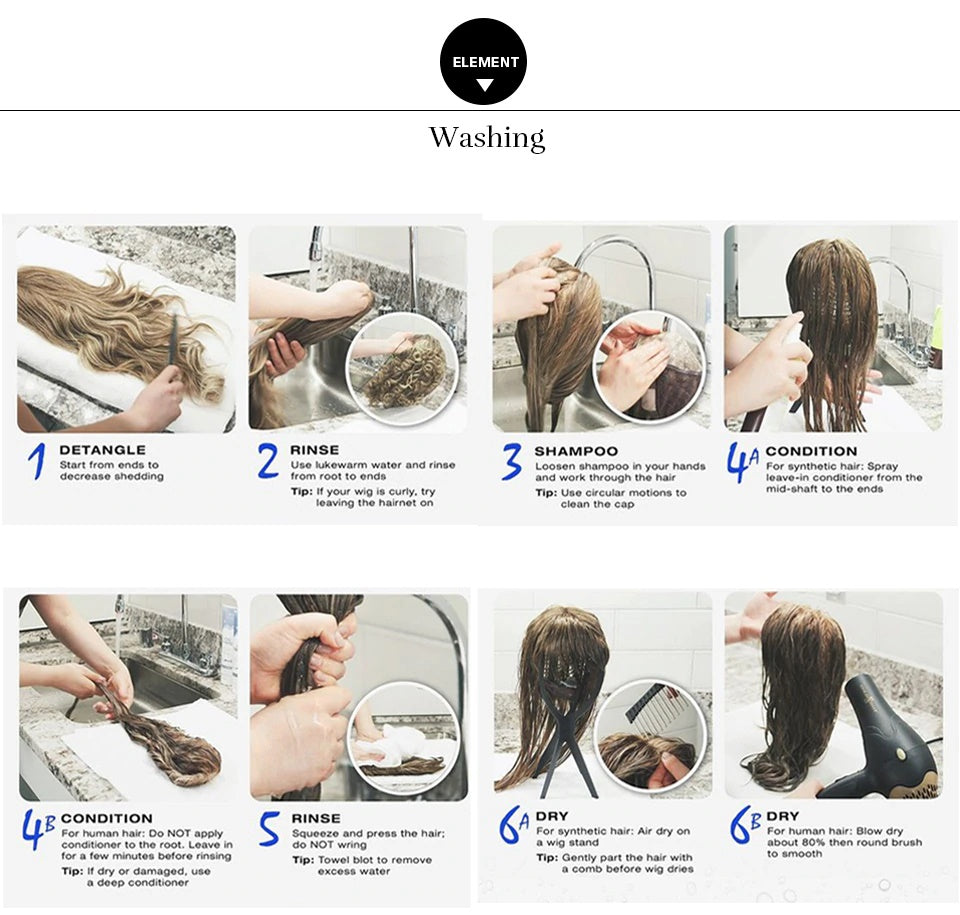 ELEMENT

Washing

1 DETANGLE
Start from ends to decrease shedding

2 RINSE
Use lukewarm water and rinse from root to ends
Tip: If your wig is curly, try leaving the hairnet on

3 SHAMPOO
Loosen shampoo in your hands and work through the hair
Tip: Use circular motions to clean the cap

4A CONDITION
For synthetic hair: Spray leave-in conditioner from the mid-shaft to the ends

4B CONDITION
For human hair: Do NOT apply conditioner to the root. Leave in for a few minutes before rinsing
Tip: If dry or damaged, use a deep conditioner

5 RINSE
Squeeze and press the hair; do NOT wring
Tip: Towel blot to remove excess water

6A DRY
For synthetic hair: Air dry on a wig stand
Tip: Gently part the hair with a comb before wig dries

6B DRY
For human hair: Blow dry about 80% then round brush to smooth