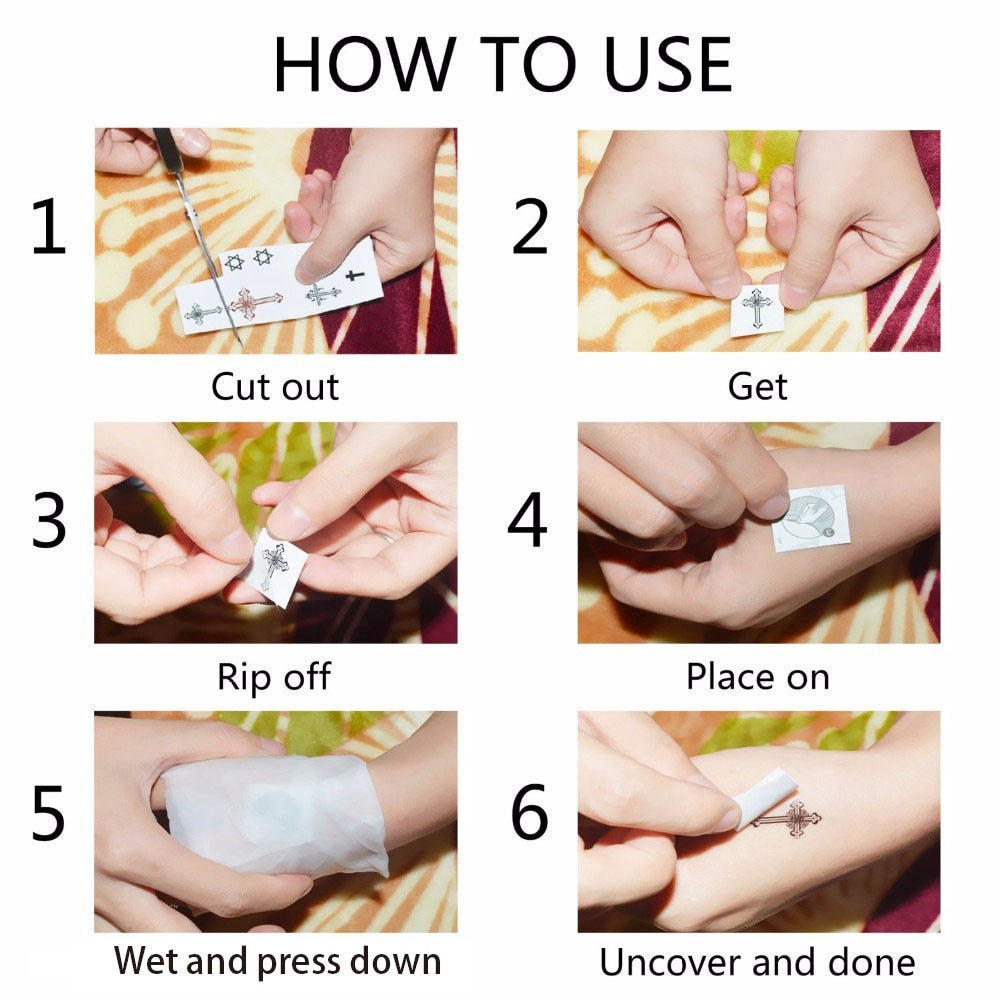 HOW TO USE

1

Cut out

2

Get

3

Rip off

4

Place on

5

Wet and press down

6

Uncover and done